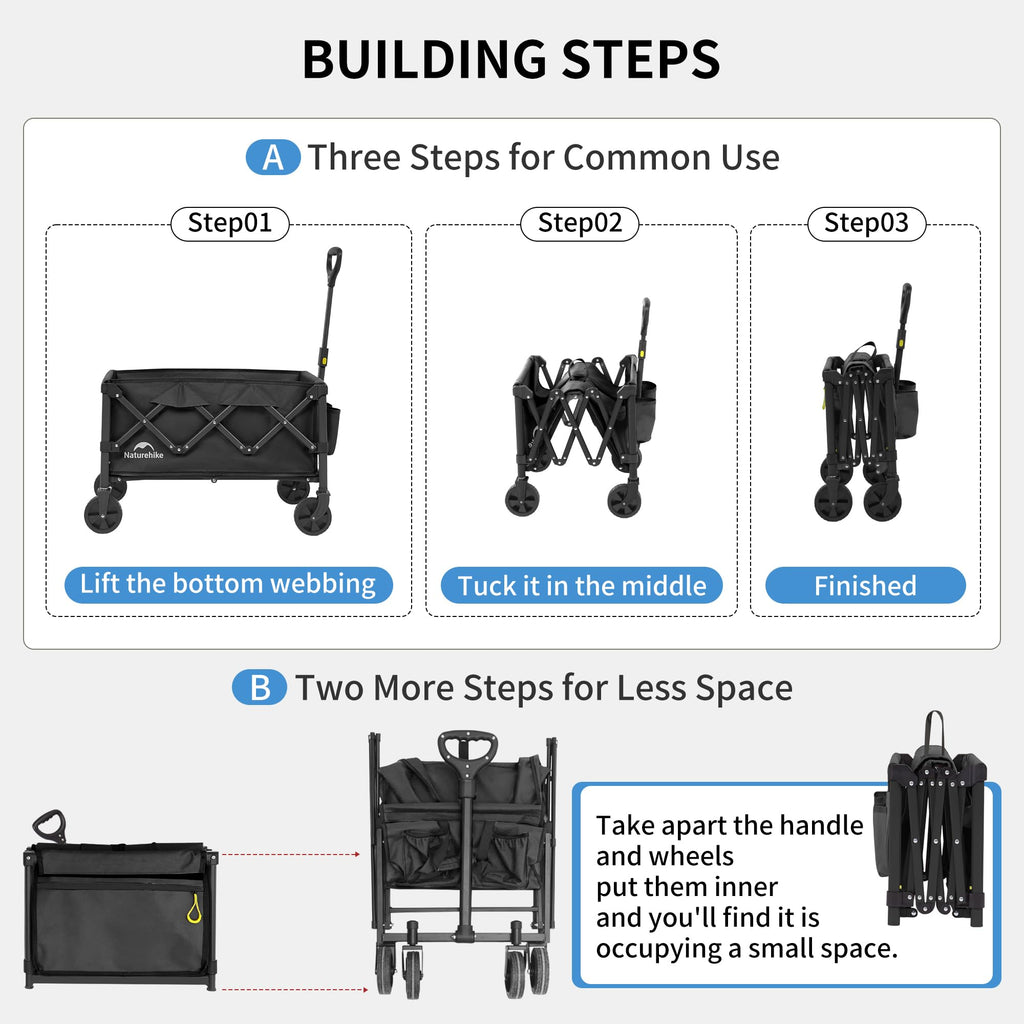 BUILDING STEPS

A Three Steps for Common Use

Step01

Naturehike

Lift the bottom webbing

Step02

Tuck it in the middle

Step03

Finished

B Two More Steps for Less Space

Take apart the handle and wheels put them inner and you'll find it is occupying a small space.